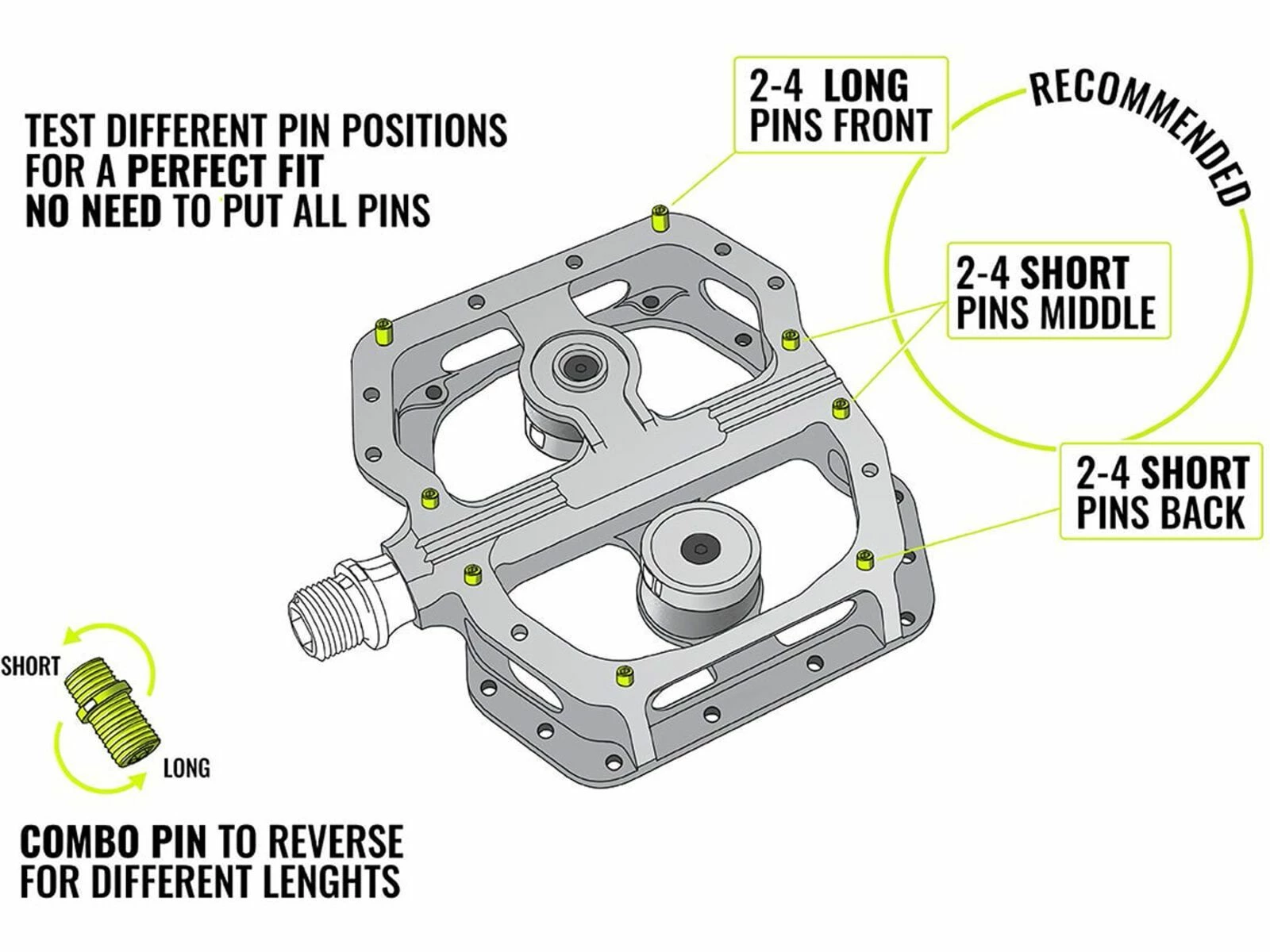 TEST DIFFERENT PIN POSITIONS
FOR A PERFECT FIT
NO NEED TO PUT ALL PINS

2-4 LONG
PINS FRONT

RECOMMENDED

2-4 SHORT
PINS MIDDLE

2-4 SHORT
PINS BACK

SHORT

LONG

COMBO PIN TO REVERSE
FOR DIFFERENT LENGHTS